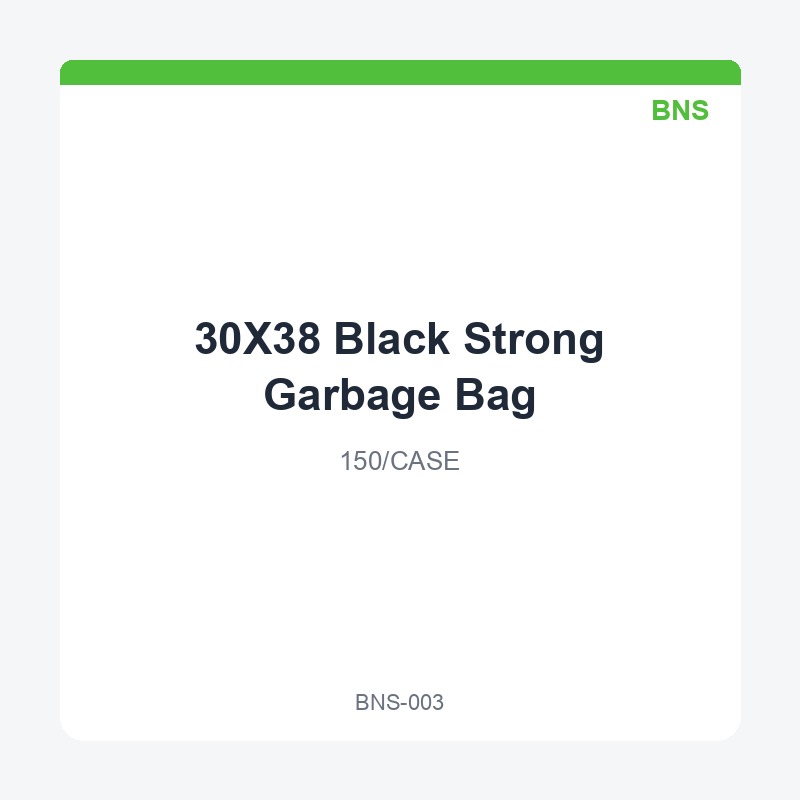 BNS

30X38 Black Strong Garbage Bag

150/CASE

BNS-003