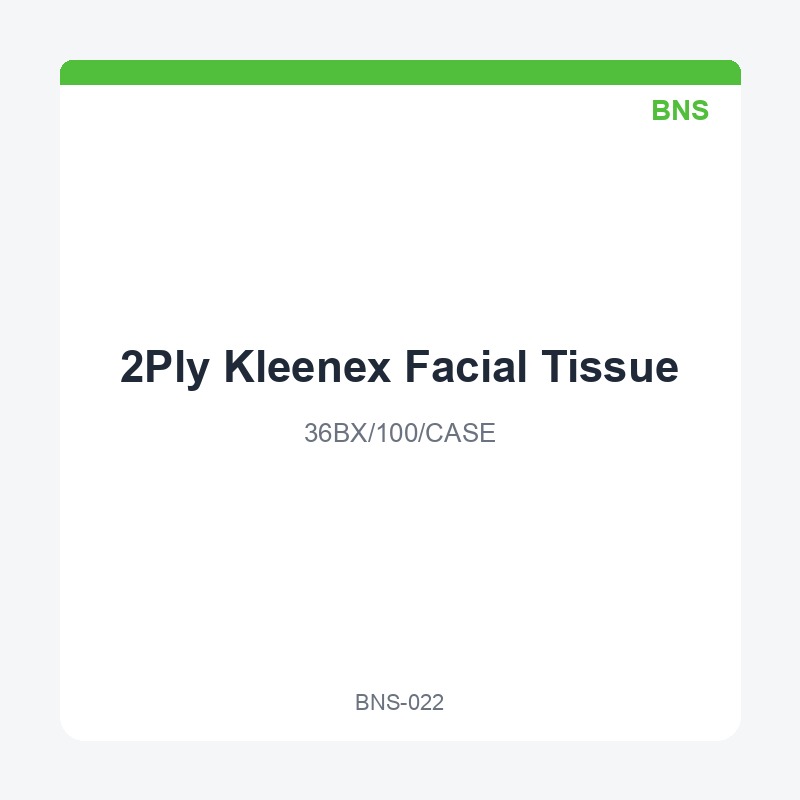 BNS

2Ply Kleenex Facial Tissue

36BX/100/CASE

BNS-022